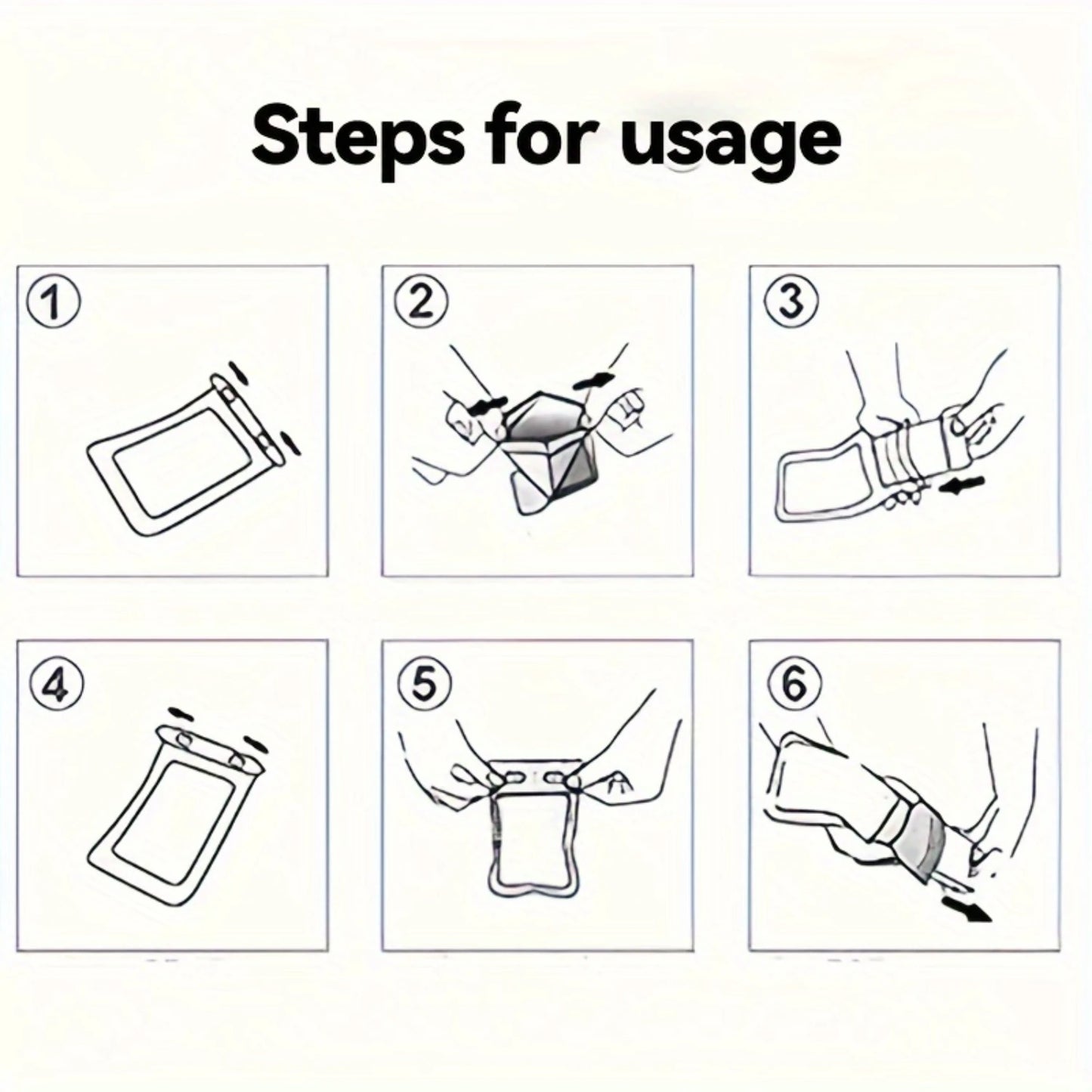 Steps for usage

①

②

③

④

⑤

⑥