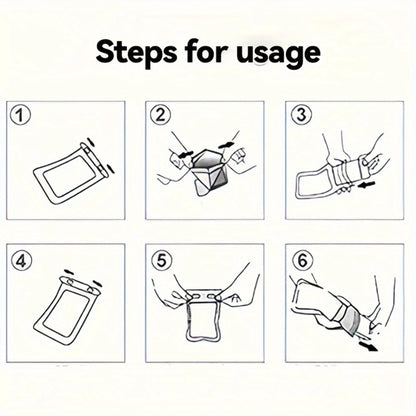 Steps for usage

①

②

③

④

⑤

⑥