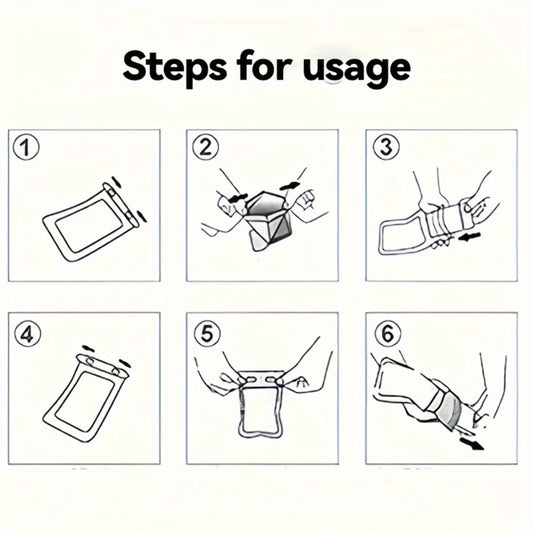 Steps for usage

①

②

③

④

⑤

⑥